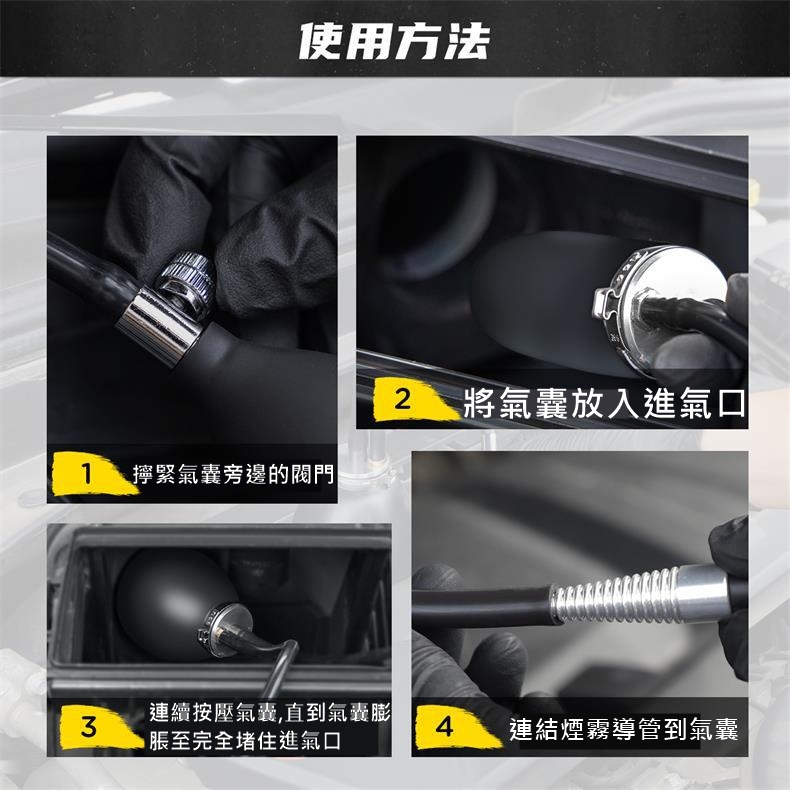 使用方法

1 擰緊氣囊旁邊的閥門

2 將氣囊放入進氣口

3 連續按壓氣囊,直到氣囊膨脹至完全堵住進氣口

4 連結煙霧導管到氣囊